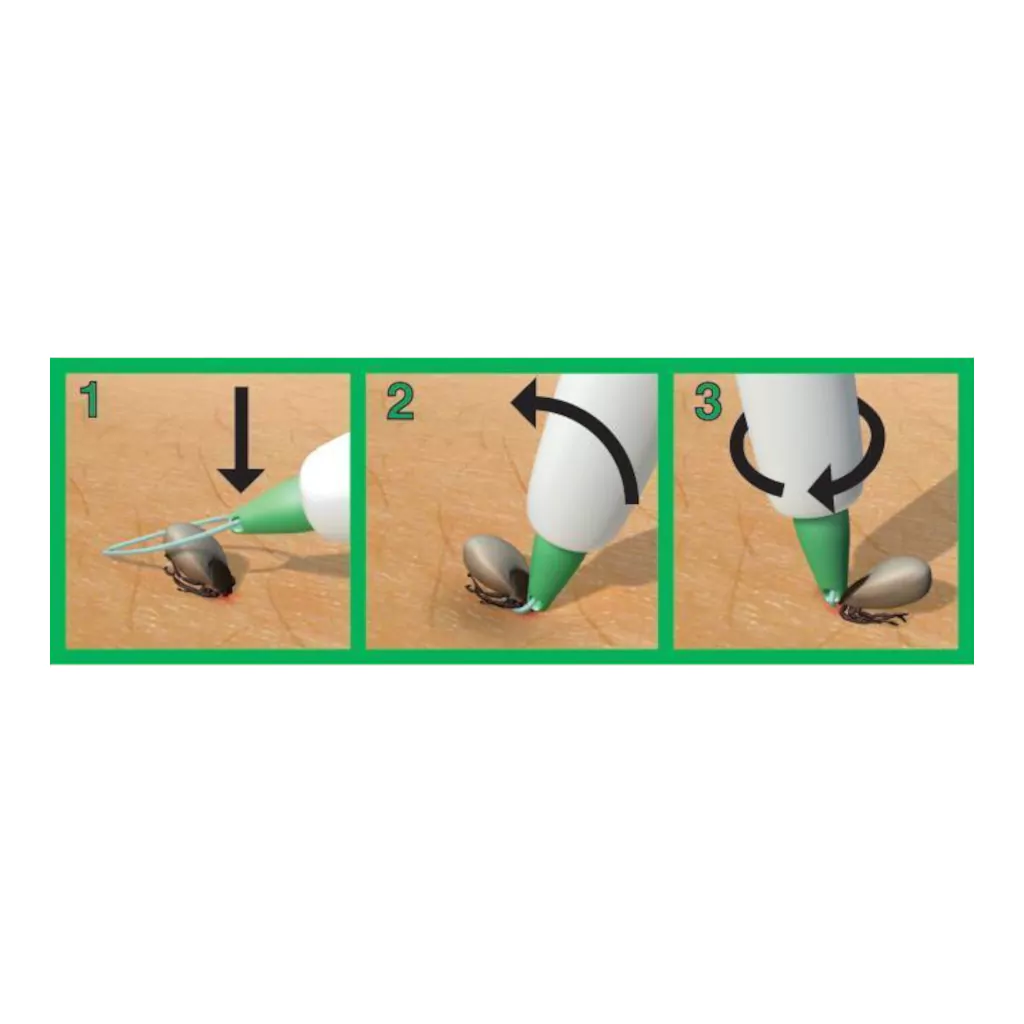 1

2

3